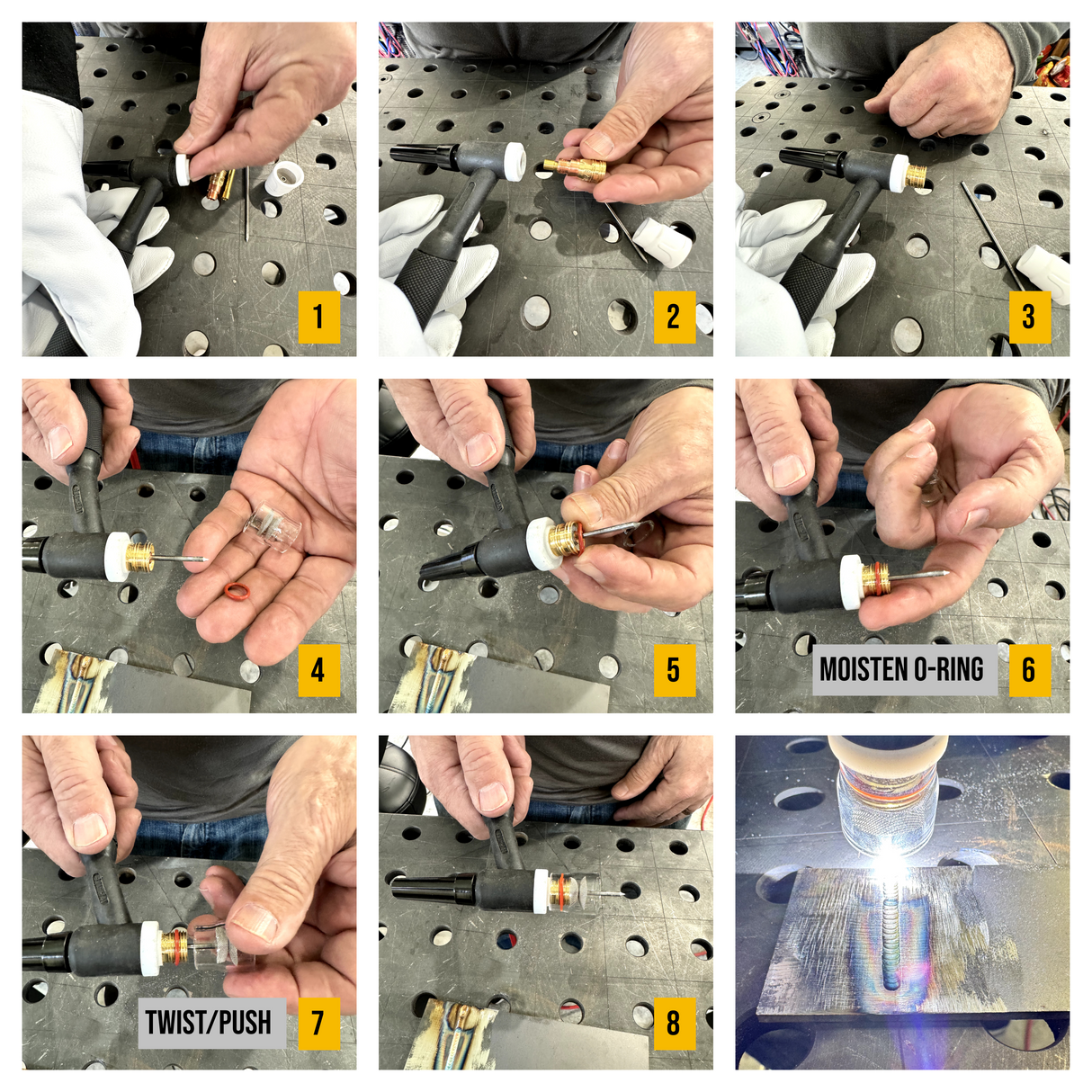 1

2

3

4

5

MOISTEN O-RING

6

TWIST/PUSH

7

8